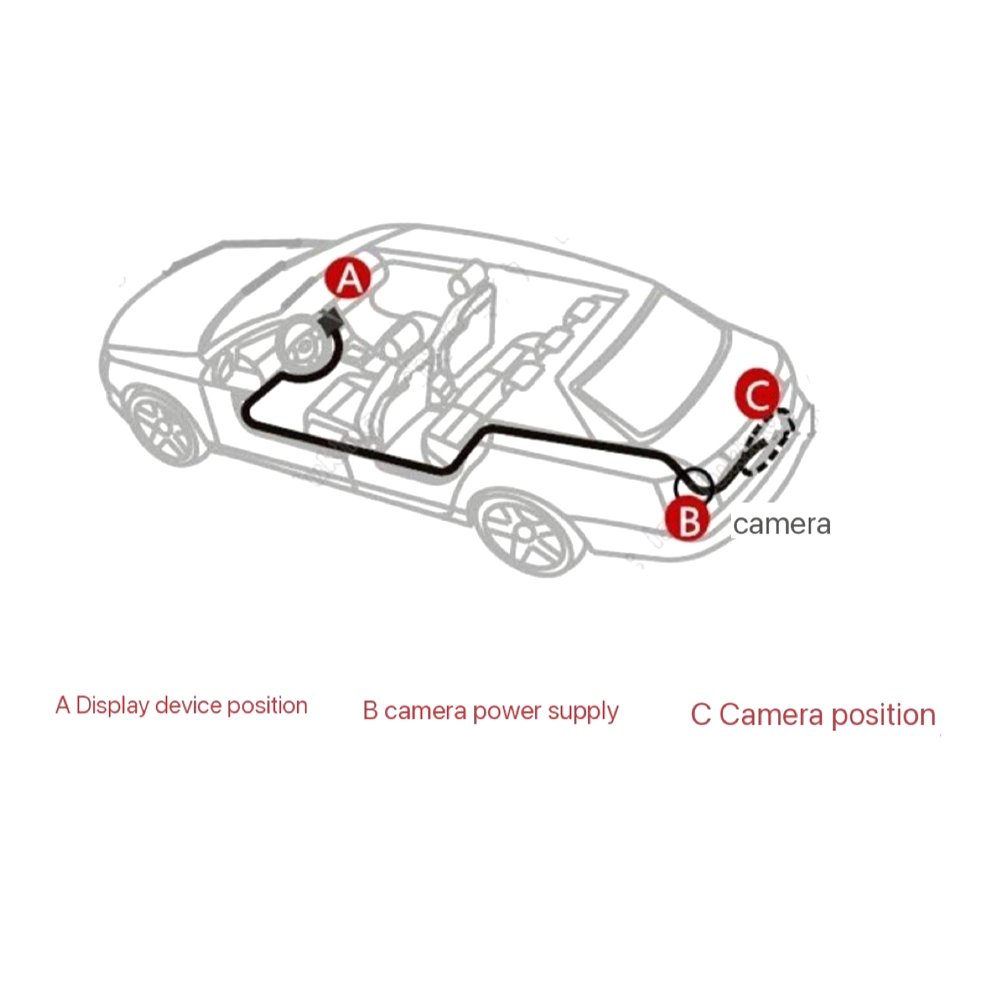 A

C

B camera

A Display device position

B camera power supply

C Camera position