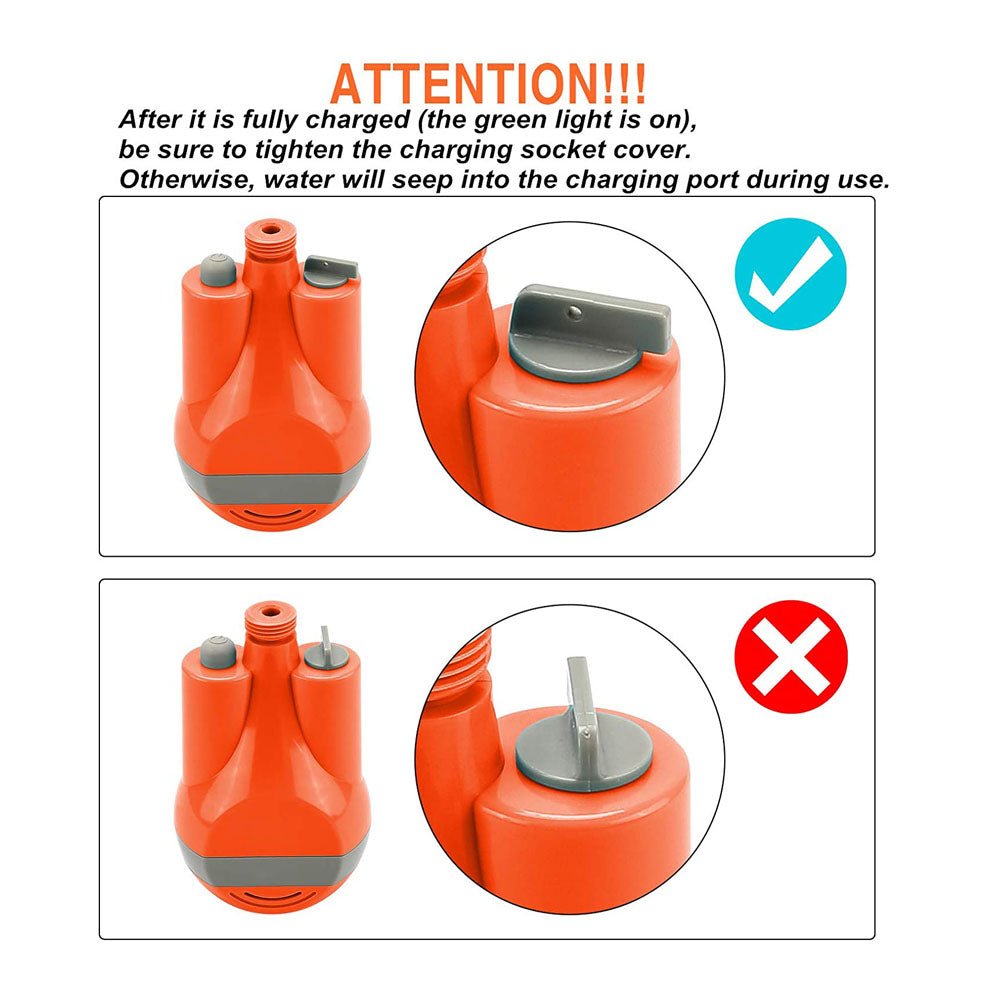 ATTENTION!!!

After it is fully charged (the green light is on), be sure to tighten the charging socket cover. Otherwise, water will seep into the charging port during use.