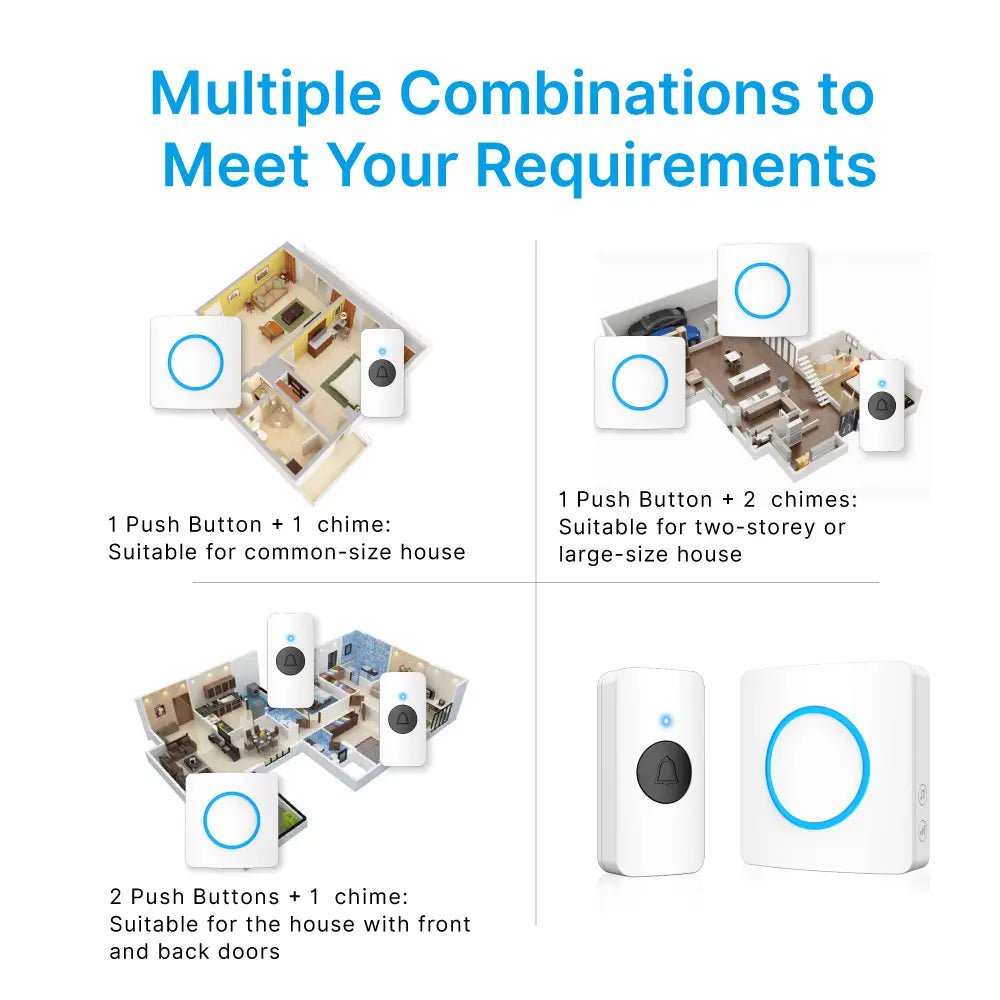 Multiple Combinations to Meet Your Requirements

1 Push Button + 1 chime:
Suitable for common-size house

1 Push Button + 2 chimes:
Suitable for two-storey or large-size house

2 Push Buttons + 1 chime:
Suitable for the house with front and back doors