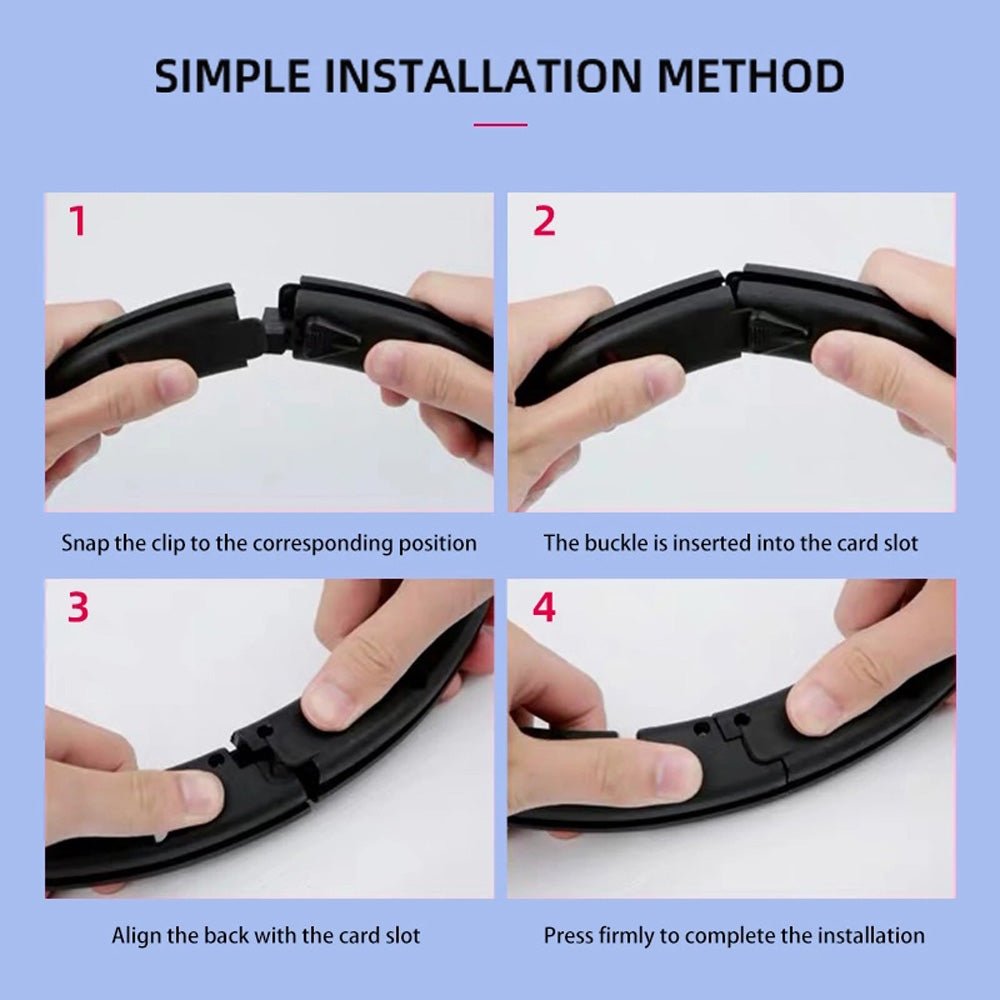 SIMPLE INSTALLATION METHOD

1

Snap the clip to the corresponding position

2

The buckle is inserted into the card slot

3

Align the back with the card slot

4

Press firmly to complete the installation