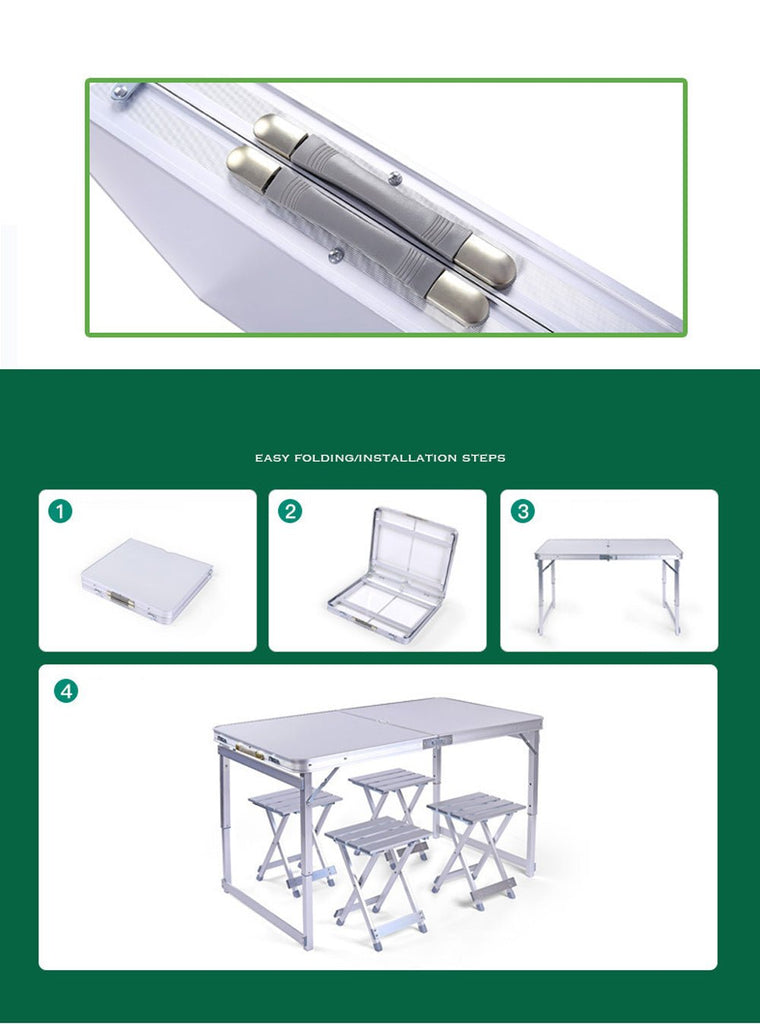 EASY FOLDING/INSTALLATION STEPS

1

2

3

4